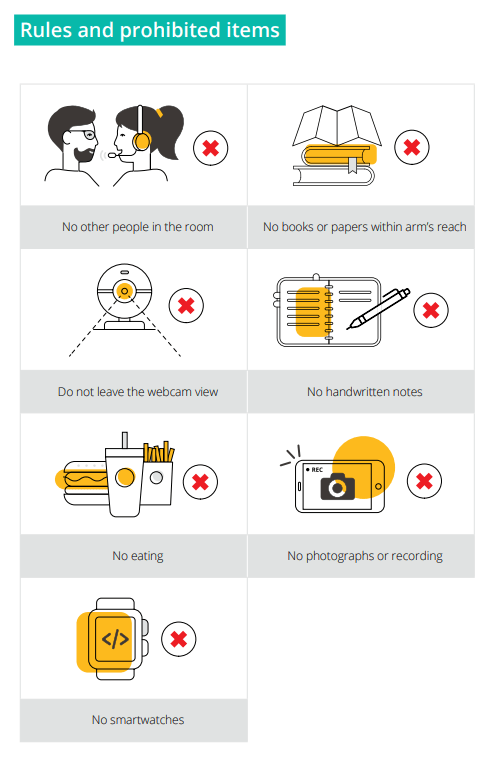 Rules and prohibited items

No other people in the room

No books or papers within arm's reach

Do not leave the webcam view

No handwritten notes

No eating

REC

No photographs or recording

</>

No smartwatches